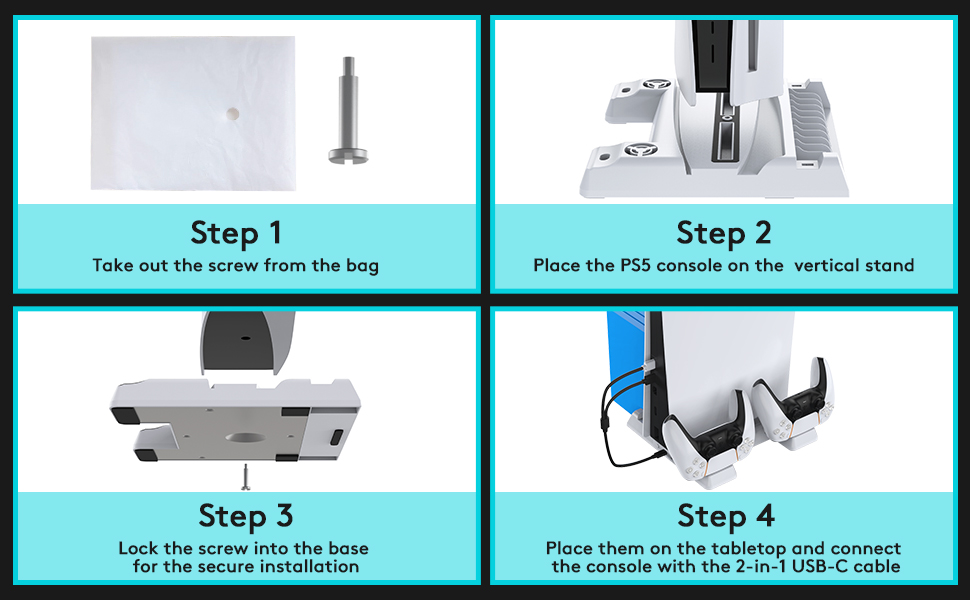 Step 1
Take out the screw from the bag

Step 2
Place the PS5 console on the  vertical stand

Step 3
Lock the screw into the base for the secure installation

Step 4
Place them on the tabletop and connect the console with the 2-in-1 USB-C cable