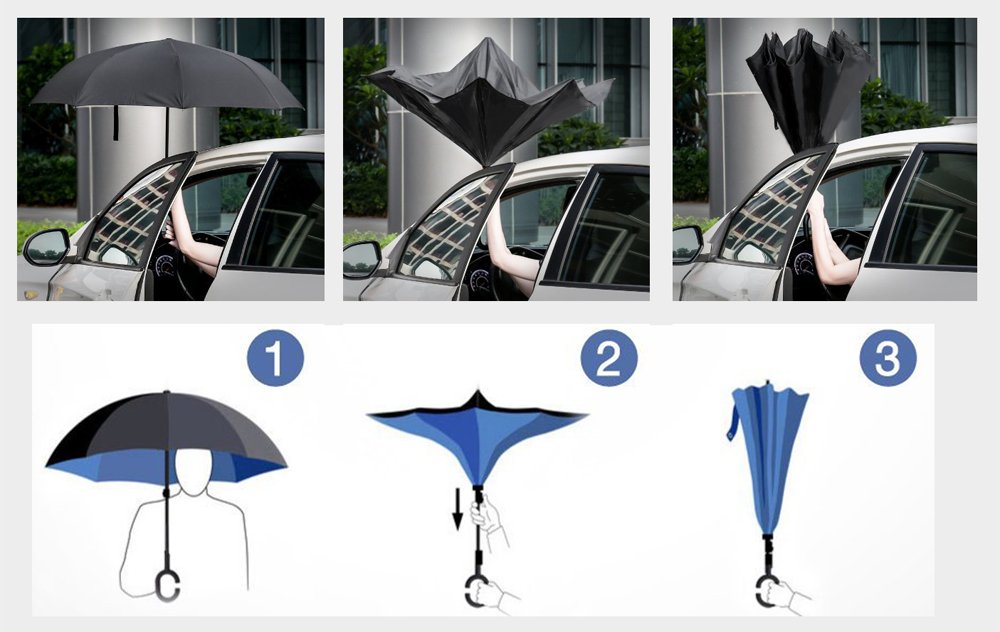 1

2

3