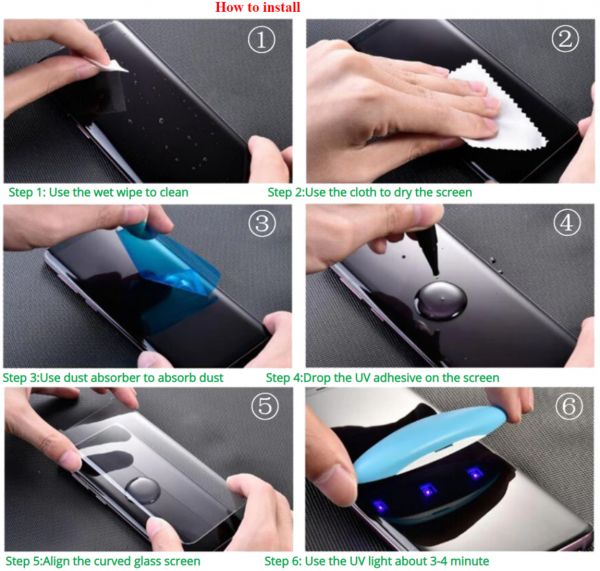 How to install

①

②

Step 1: Use the wet wipe to clean

Step 2:Use the cloth to dry the screen

③

④

Step 3:Use dust absorber to absorb dust

Step 4:Drop the UV adhesive on the screen

⑤

⑥

Step 5:Align the curved glass screen

Step 6: Use the UV light about 3-4 minute