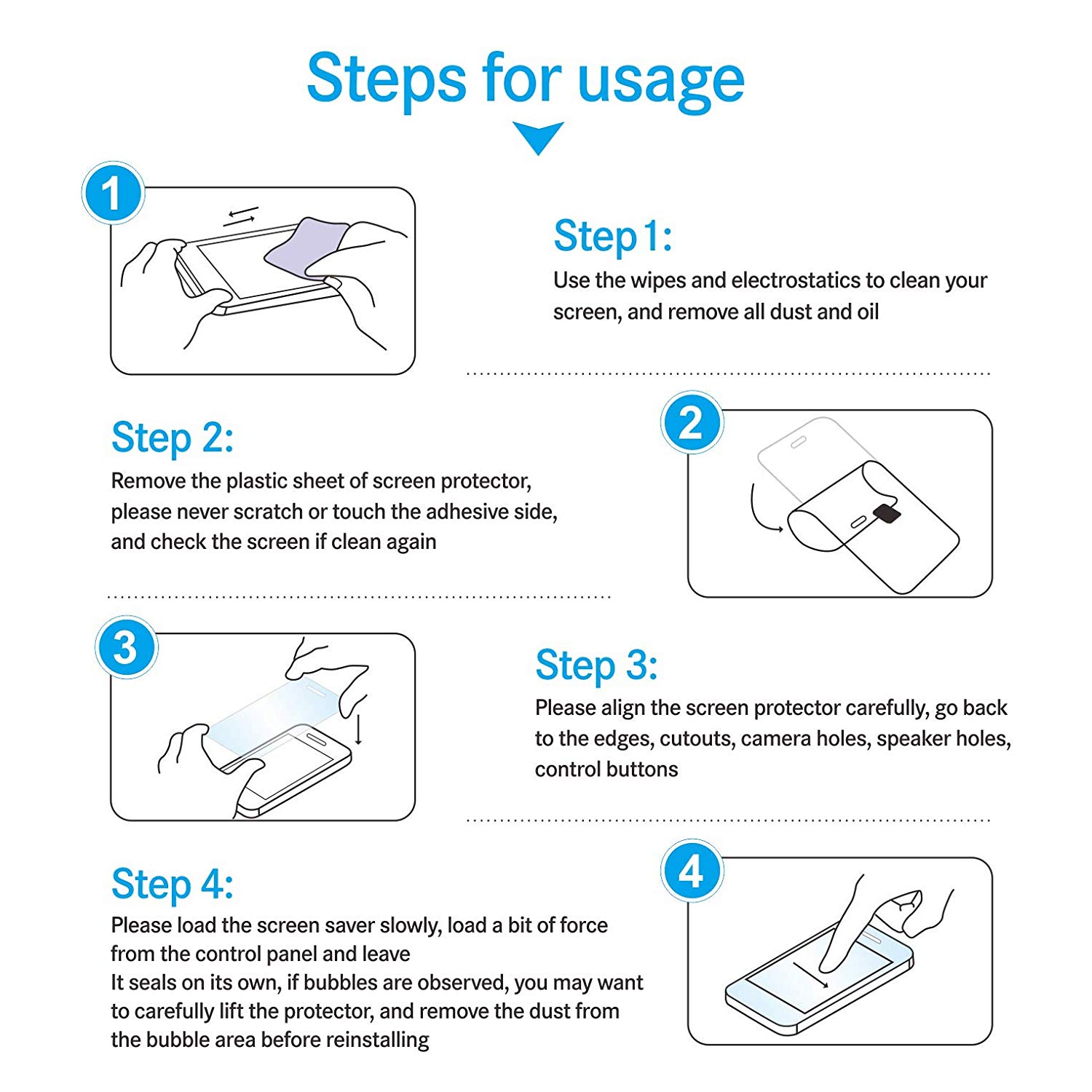 Steps for usage

1

Step 1:
Use the wipes and electrostatics to clean your screen, and remove all dust and oil

Step 2:
Remove the plastic sheet of screen protector, please never scratch or touch the adhesive side, and check the screen if clean again

2

3

Step 3:
Please align the screen protector carefully, go back to the edges, cutouts, camera holes, speaker holes, control buttons

Step 4:
Please load the screen saver slowly, load a bit of force from the control panel and leave
It seals on its own, if bubbles are observed, you may want to carefully lift the protector, and remove the dust from the bubble area before reinstalling

4