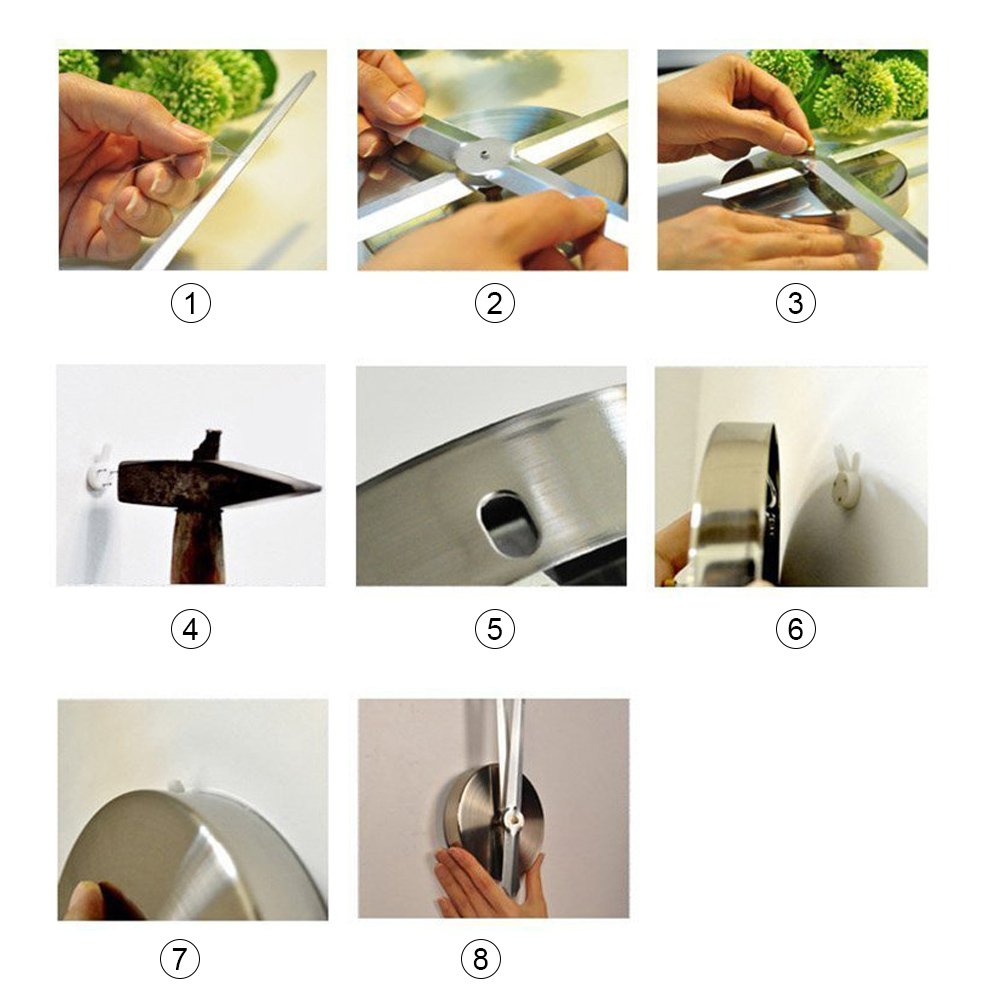 1

2

3

4

5

6

7

8