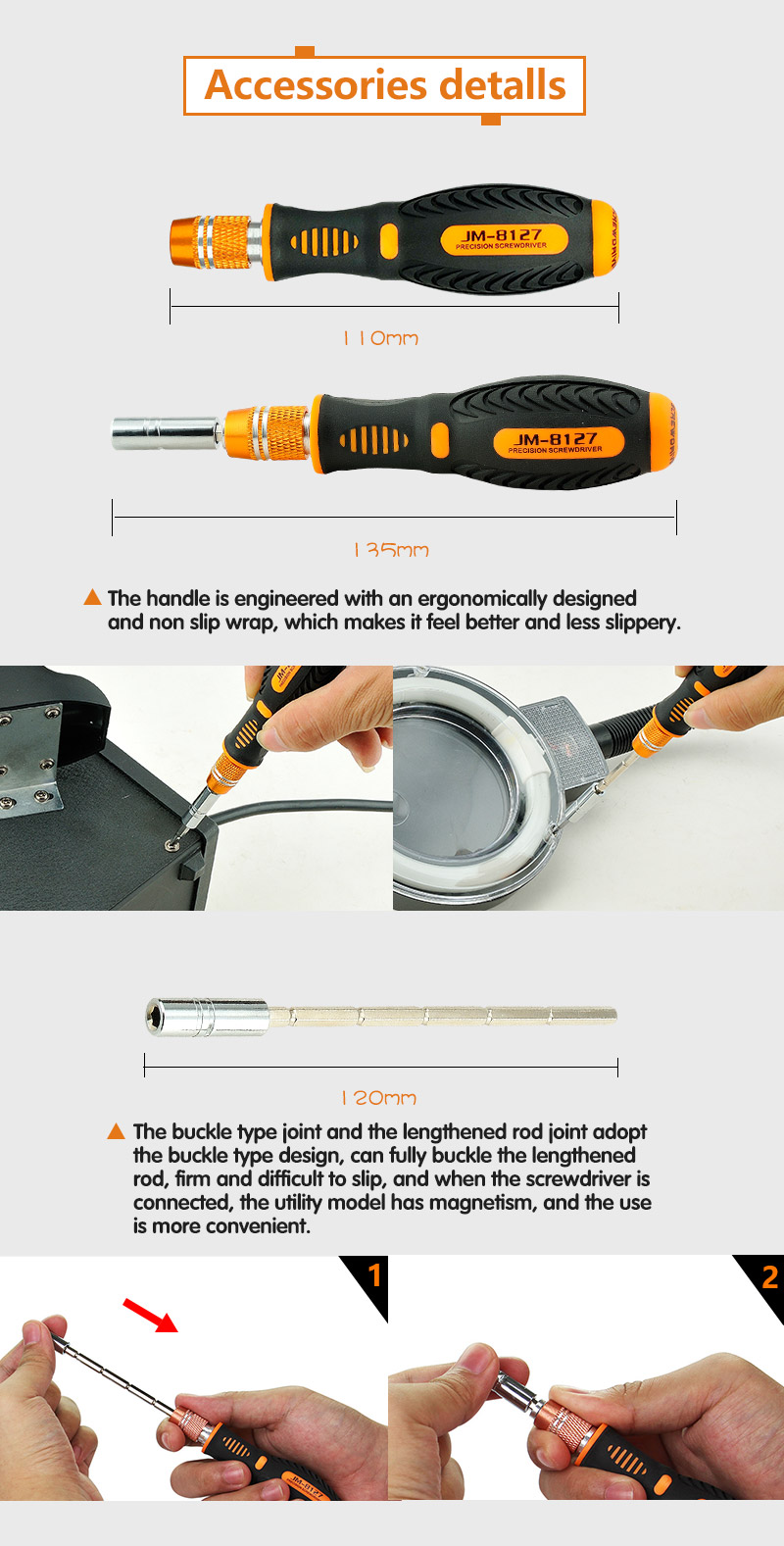 Accessories detalls

JM-8127
PRECISION SCREWDRIVER

110mm

JM-8127
PRECISION SCREWDRIVER

135mm

▲ The handle is engineered with an ergonomically designed and non slip wrap, which makes it feel better and less slippery.

120mm

▲ The buckle type joint and the lengthened rod joint adopt the buckle type design, can fully buckle the lengthened rod, firm and difficult to slip, and when the screwdriver is connected, the utility model has magnetism, and the use is more convenient.

1

2

JM-8127