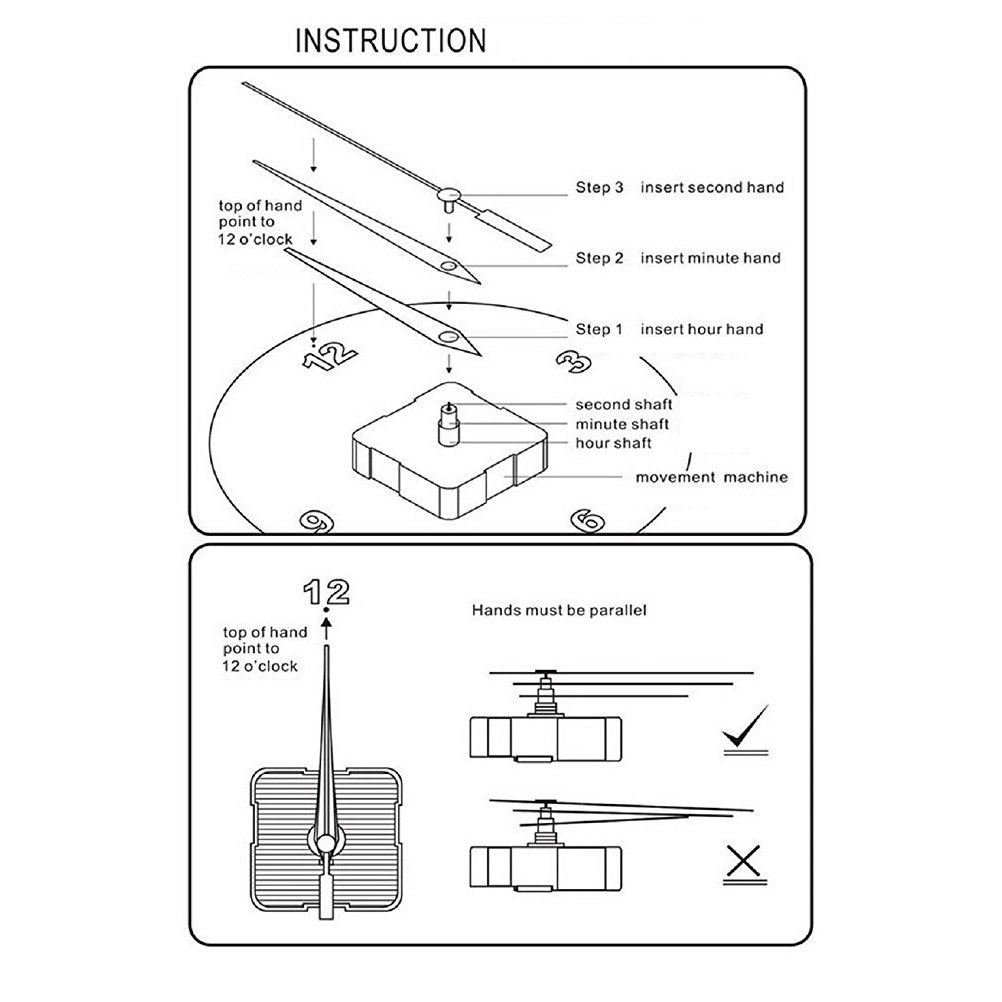 INSTRUCTION

top of hand point to 12 o'clock

Step 3 insert second hand

Step 2 insert minute hand

Step 1 insert hour hand

12

3

second shaft
minute shaft
hour shaft

movement machine

9

6

12

top of hand point to 12 o'clock

Hands must be parallel