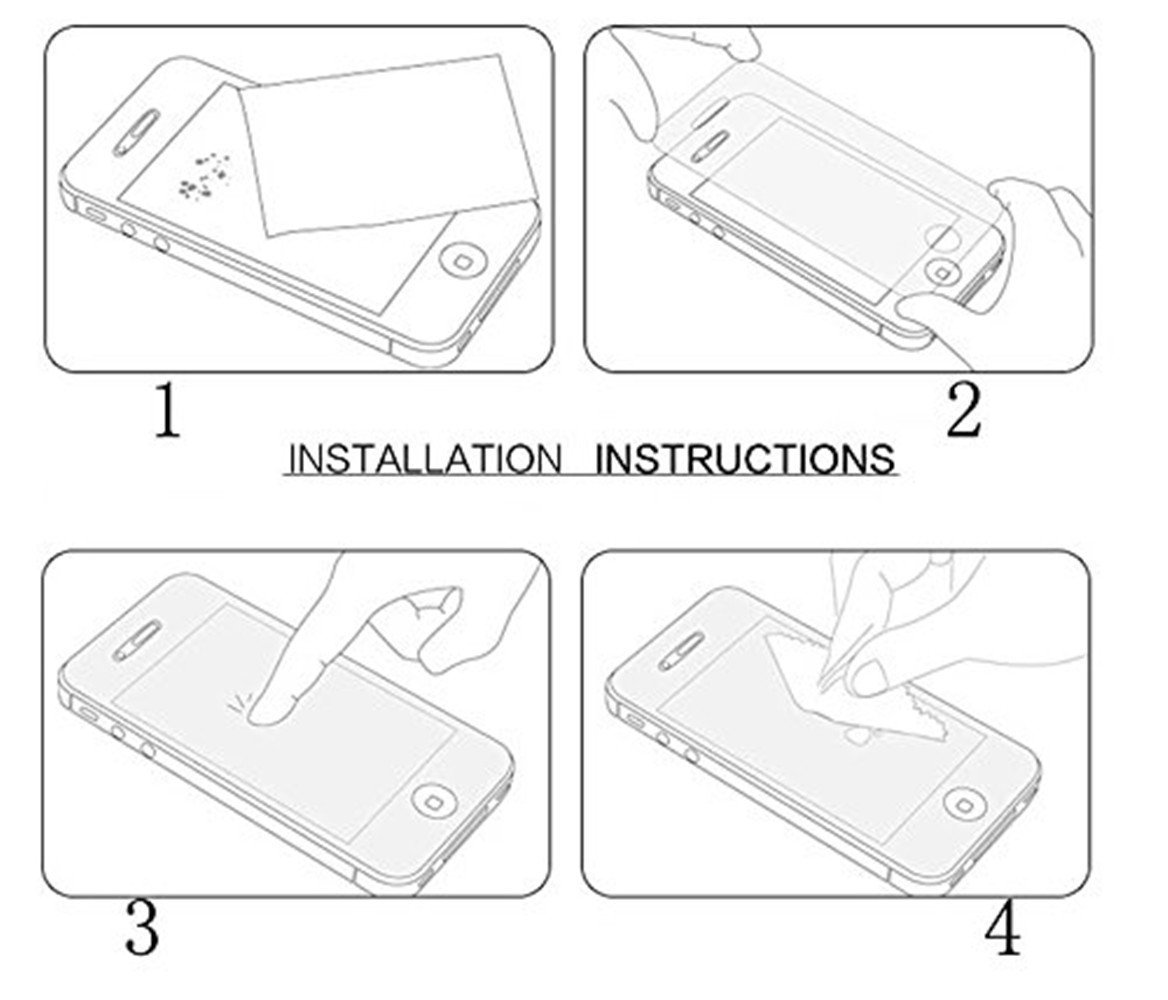 1

2

INSTALLATION INSTRUCTIONS

3

4